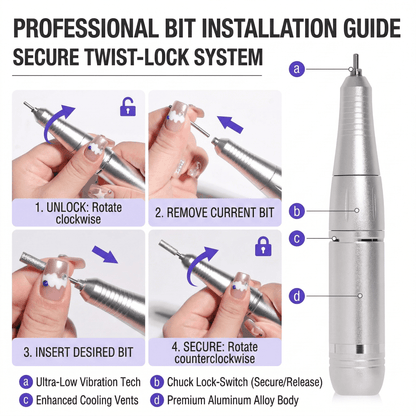 PROFESSIONAL BIT INSTALLATION GUIDE
SECURE TWIST-LOCK SYSTEM

1. UNLOCK: Rotate clockwise

2. REMOVE CURRENT BIT

3. INSERT DESIRED BIT

4. SECURE: Rotate counterclockwise

a

b

c

d

a Ultra-Low Vibration Tech
b Chuck Lock-Switch (Secure/Release)
c Enhanced Cooling Vents
d Premium Aluminum Alloy Body