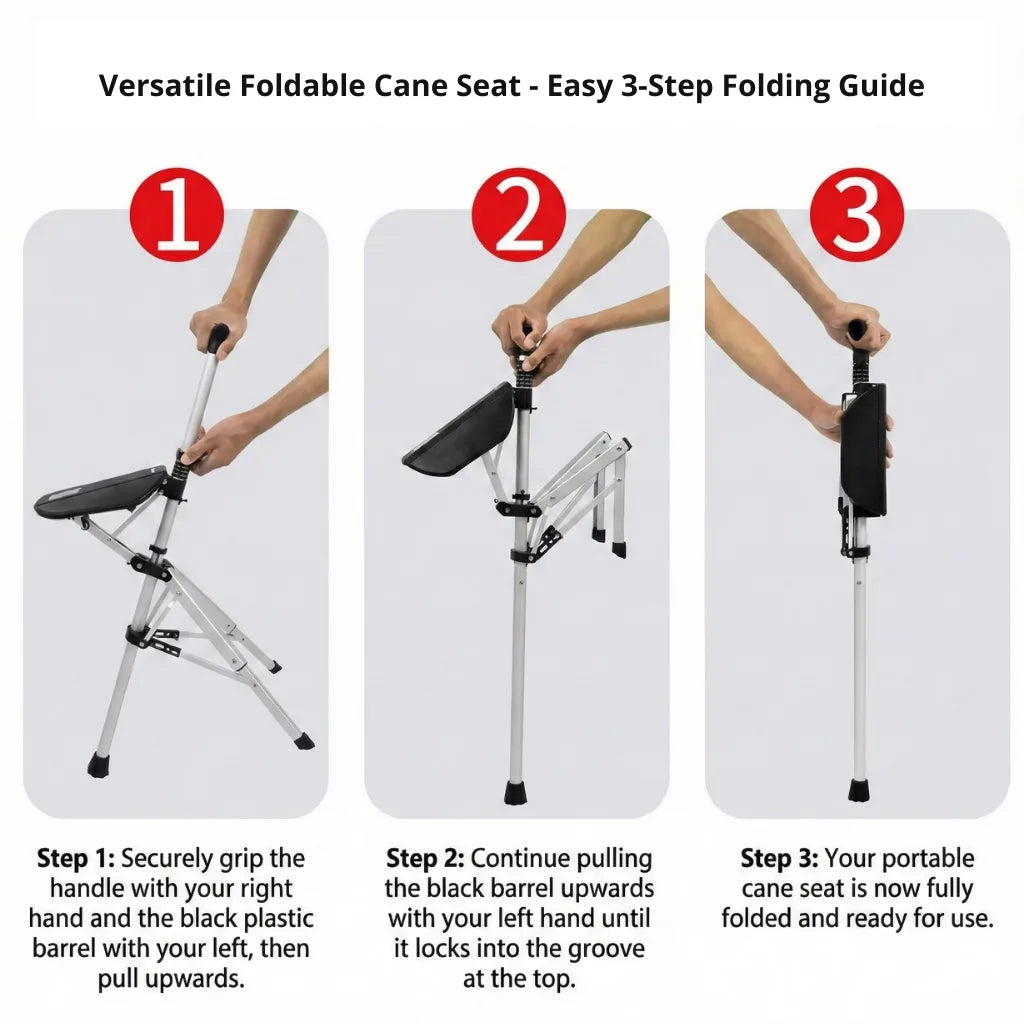 Versatile Foldable Cane Seat - Easy 3-Step Folding Guide

1

2

3

Step 1: Securely grip the handle with your right hand and the black plastic barrel with your left, then pull upwards.

Step 2: Continue pulling the black barrel upwards with your left hand until it locks into the groove at the top.

Step 3: Your portable cane seat is now fully folded and ready for use.